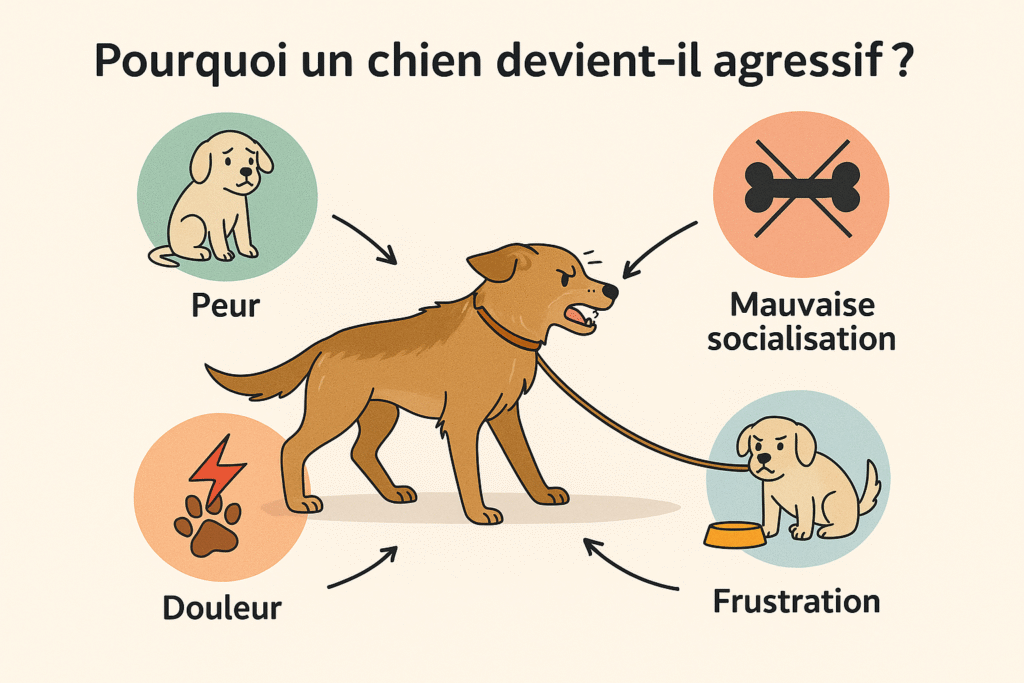 Pourquoi un chien devient-il agressif ?

Peur

Mauvaise socialisation

Douleur

Frustration