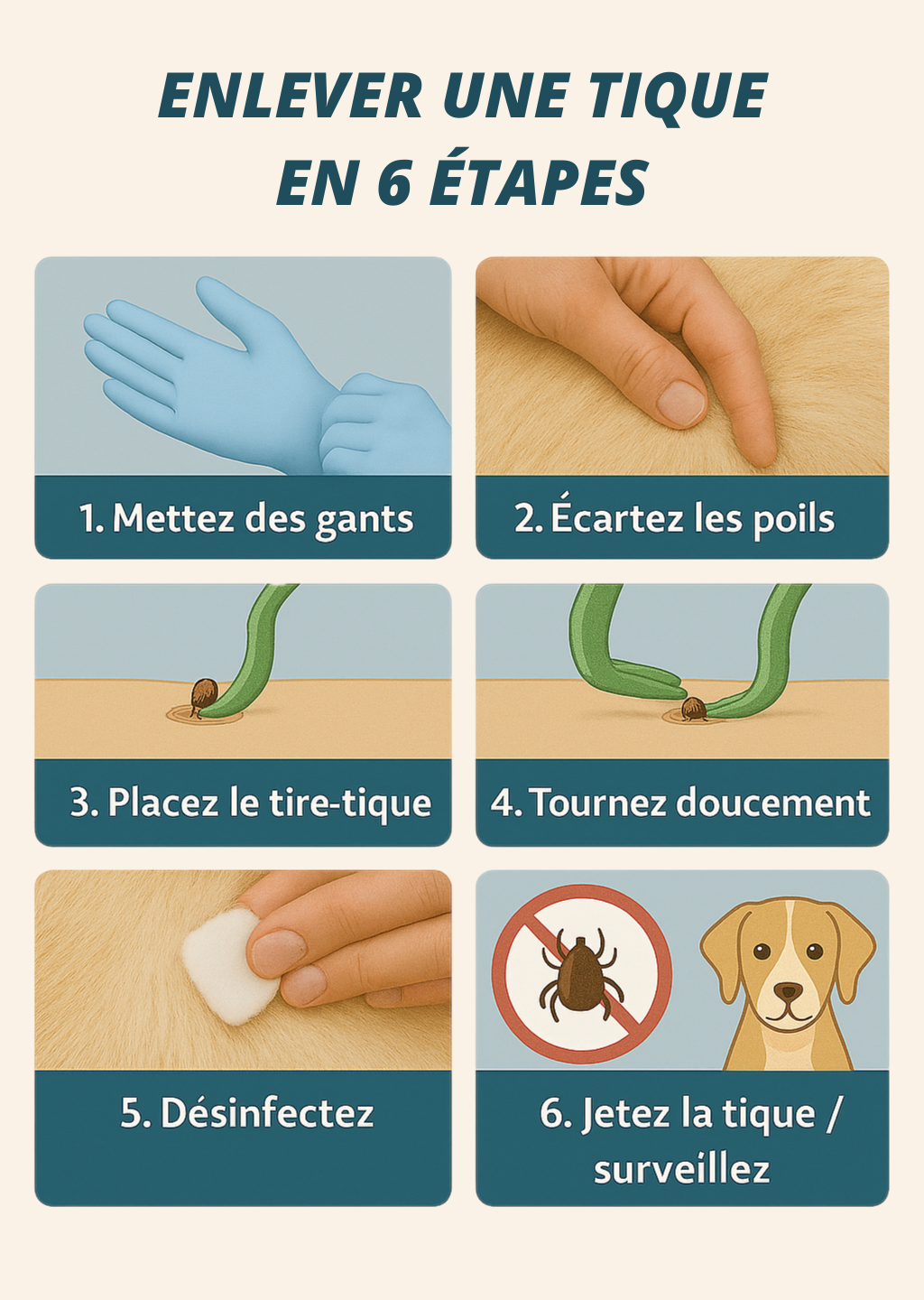 ENLEVER UNE TIQUE EN 6 ÉTAPES

1. Mettez des gants

2. Écartez les poils

3. Placez le tire-tique

4. Tournez doucement

5. Désinfectez

6. Jetez la tique / surveillez